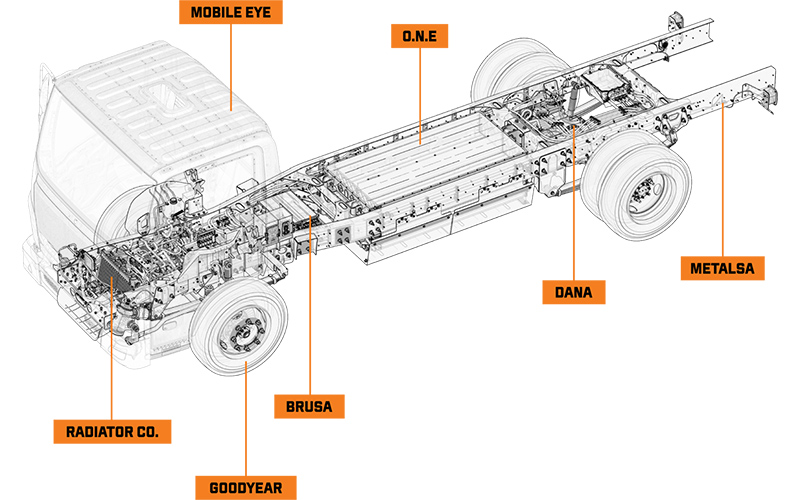 MOBILE EYE

O.N.E

METALSA

DANA

BRUSA

RADIATOR CO.

GOODYEAR